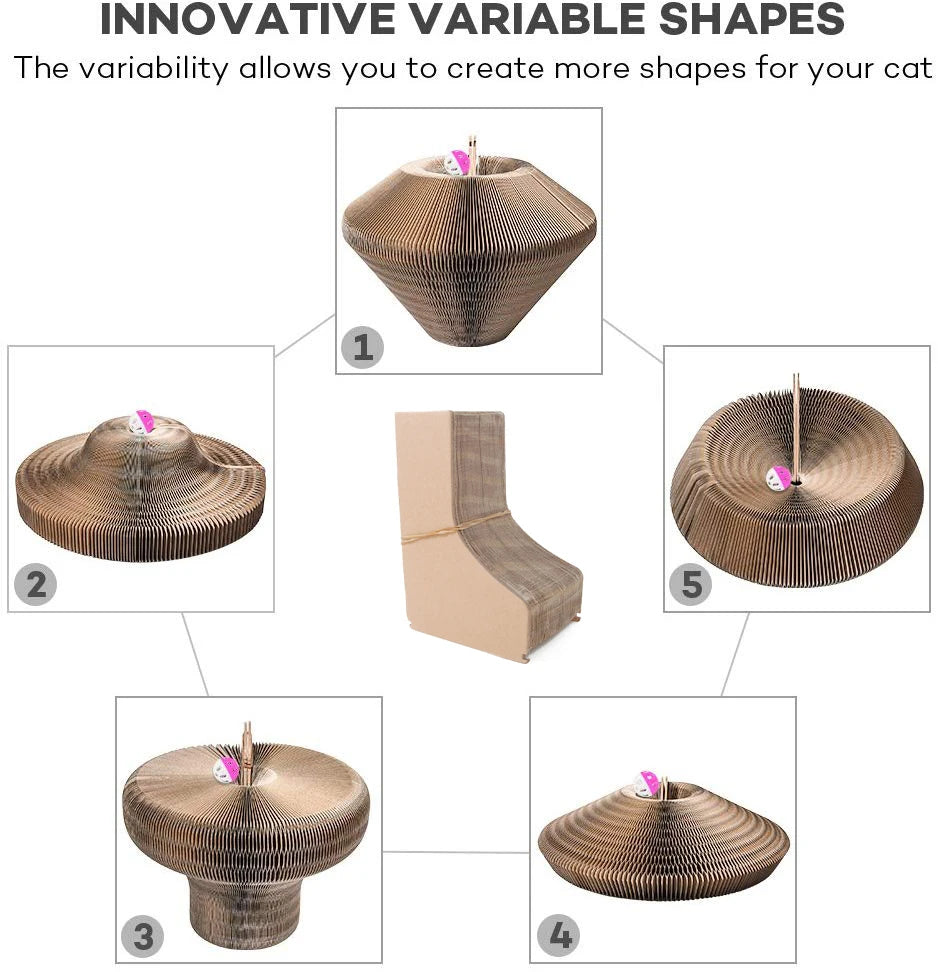 INNOVATIVE VARIABLE SHAPES
The variability allows you to create more shapes for your cat

1

2

5

3

4